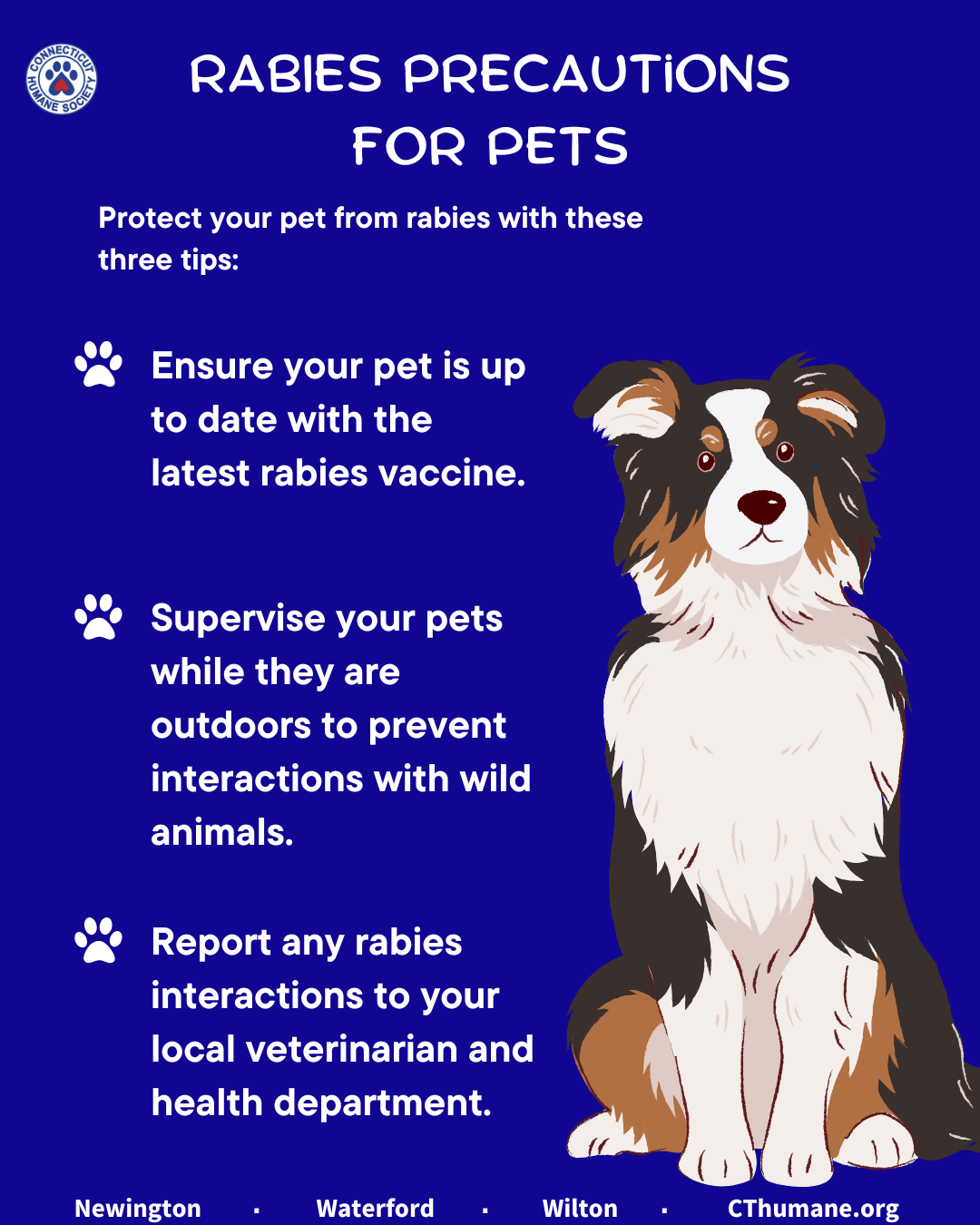 CONNECTICUT HUMANE SOCIETY

RABIES PRECAUTIONS FOR PETS

Protect your pet from rabies with these three tips:

Ensure your pet is up to date with the latest rabies vaccine.

Supervise your pets while they are outdoors to prevent interactions with wild animals.

Report any rabies interactions to your local veterinarian and health department.

Newington · Waterford · Wilton · CThumane.org