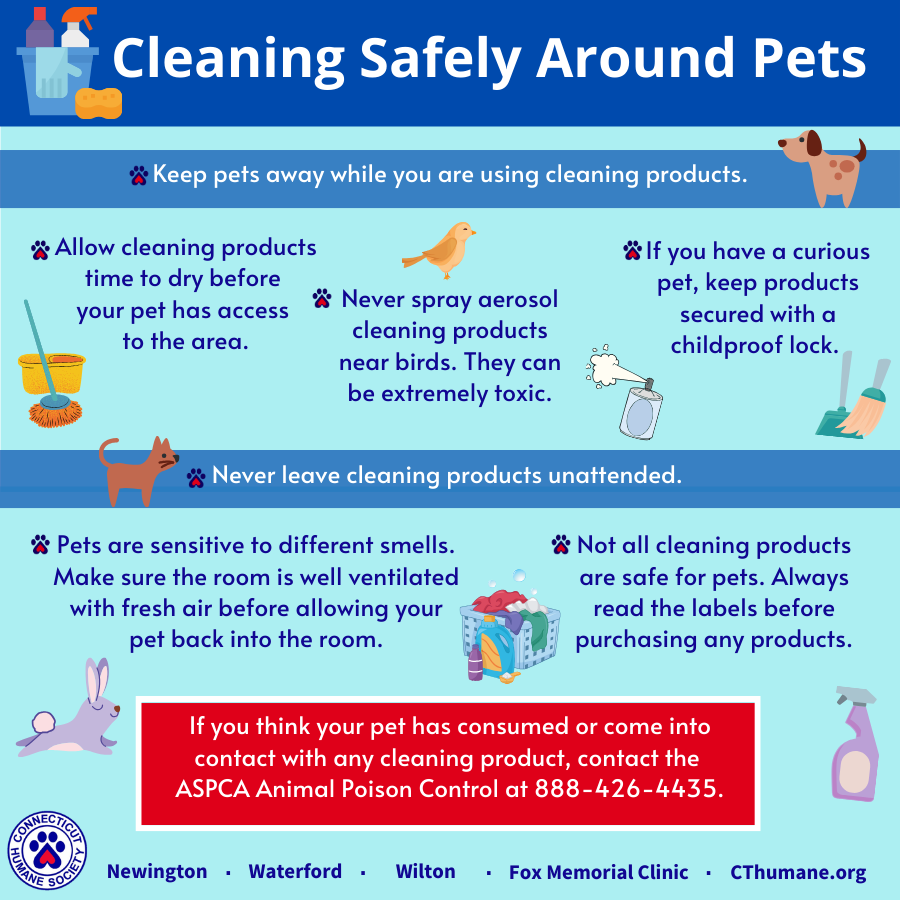 Cleaning Safely Around Pets

Keep pets away while you are using cleaning products.

Allow cleaning products time to dry before your pet has access to the area.

Never spray aerosol cleaning products near birds. They can be extremely toxic.

If you have a curious pet, keep products secured with a childproof lock.

Never leave cleaning products unattended.

Pets are sensitive to different smells. Make sure the room is well ventilated with fresh air before allowing your pet back into the room.

Not all cleaning products are safe for pets. Always read the labels before purchasing any products.

If you think your pet has consumed or come into contact with any cleaning product, contact the ASPCA Animal Poison Control at 888-426-4435.

CONNECTICUT HUMANE SOCIETY

Newington · Waterford · Wilton · Fox Memorial Clinic · CThumane.org