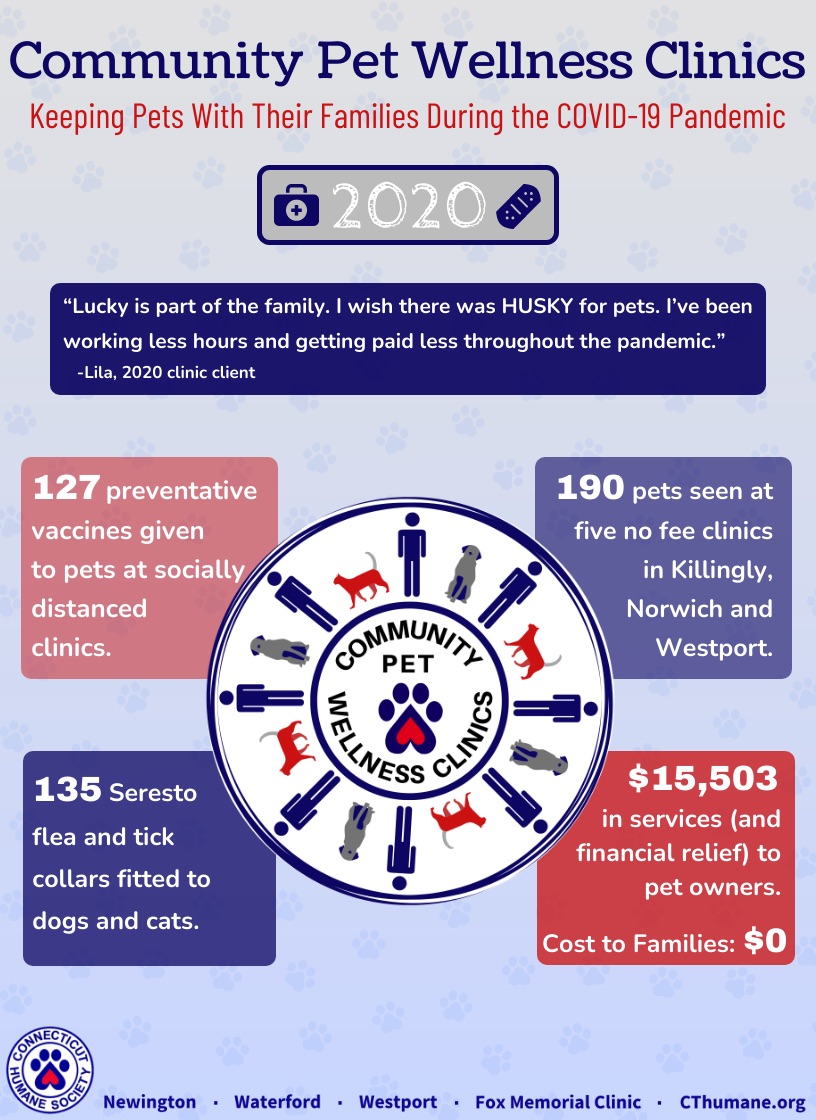 Community Pet Wellness Clinics

Keeping Pets With Their Families During the COVID-19 Pandemic

2020

"Lucky is part of the family. I wish there was HUSKY for pets. I've been working less hours and getting paid less throughout the pandemic."
-Lila, 2020 clinic client

127 preventative vaccines given to pets at socially distanced clinics.

190 pets seen at five no fee clinics in Killingly, Norwich and Westport.

COMMUNITY PET WELLNESS CLINICS

135 Seresto flea and tick collars fitted to dogs and cats.

$15,503 in services (and financial relief) to pet owners.

Cost to Families: $0

CONNECTICUT HUMANE SOCIETY

Newington · Waterford · Westport · Fox Memorial Clinic · CThumane.org